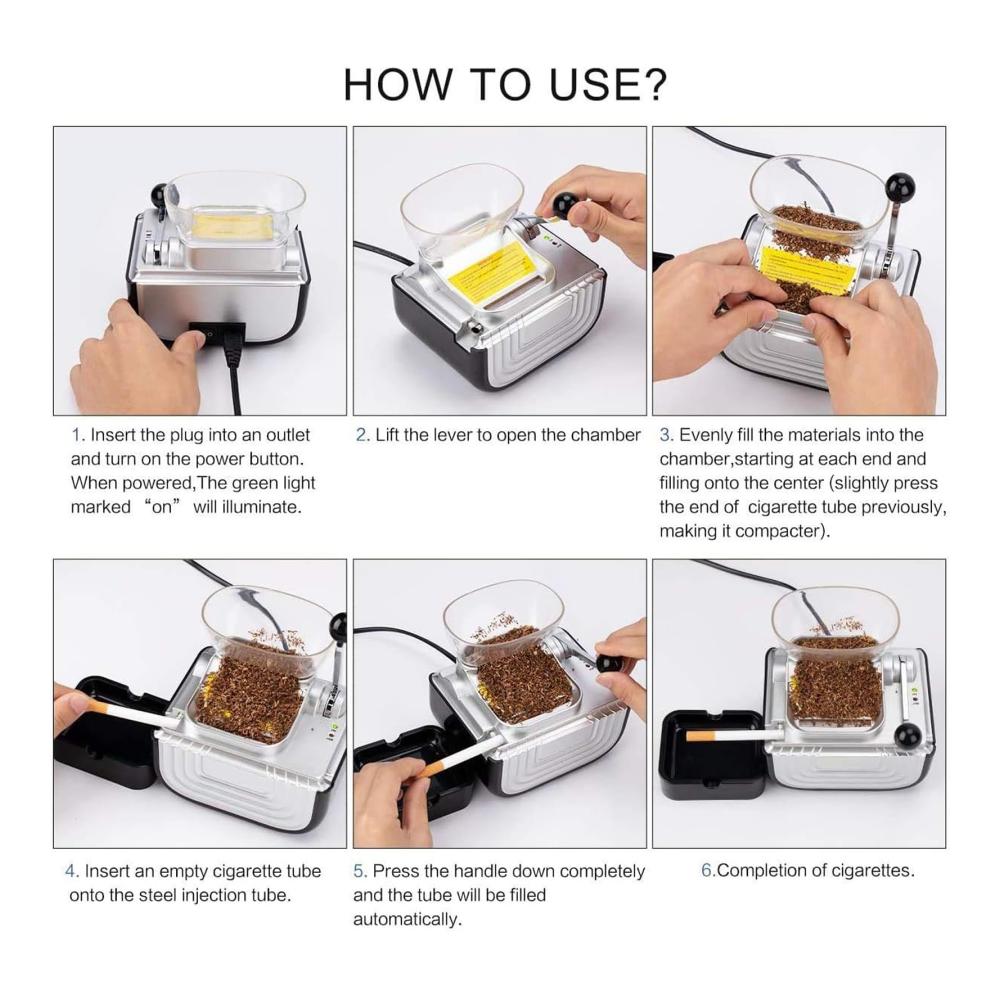 HOW TO USE?

1. Insert the plug into an outlet and turn on the power button. When powered,The green light marked “on” will illuminate.

2. Lift the lever to open the chamber

3. Evenly fill the materials into the chamber,starting at each end and filling onto the center (slightly press the end of cigarette tube previously, making it compacter).

4. Insert an empty cigarette tube onto the steel injection tube.

5. Press the handle down completely and the tube will be filled automatically.

6.Completion of cigarettes.