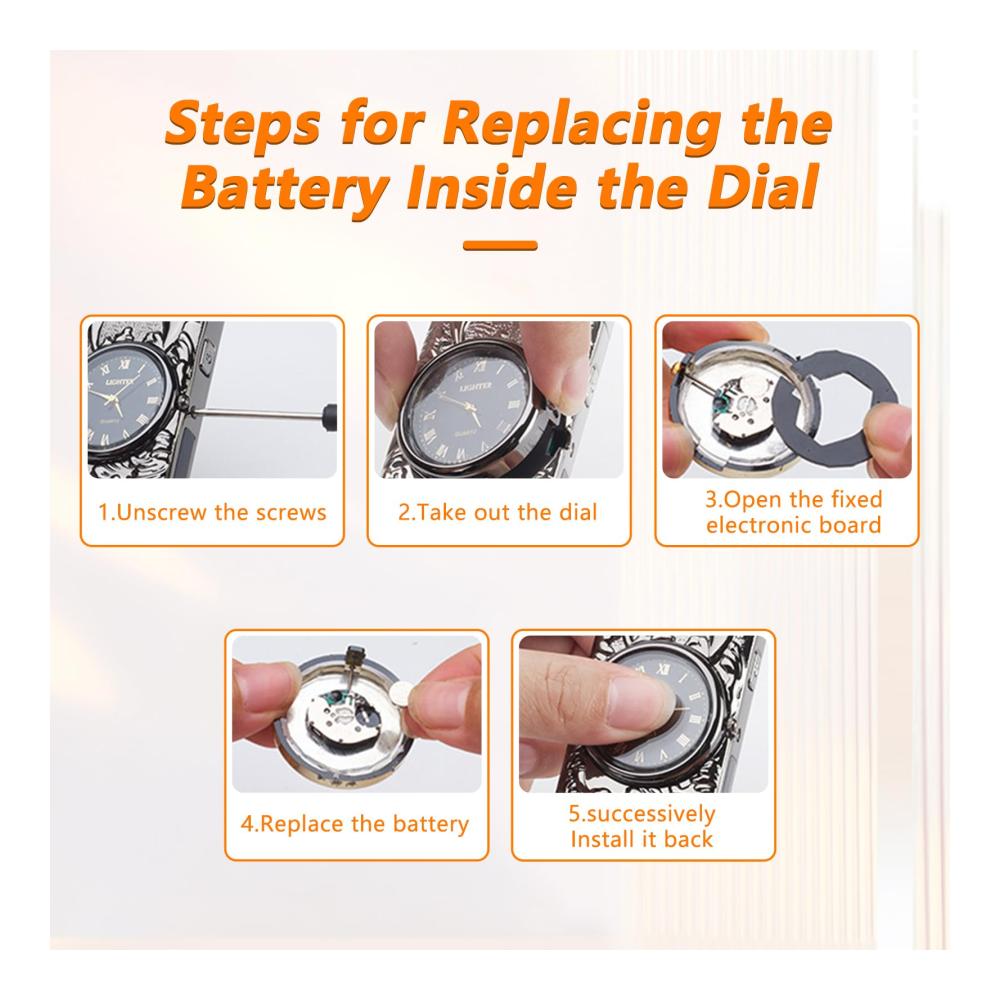 Steps for Replacing the Battery Inside the Dial

LIGHTER

QUARTZ

1.Unscrew the screws

LIGHTER

QUARTZ

2.Take out the dial

3.Open the fixed electronic board

4.Replace the battery

5.successively Install it back