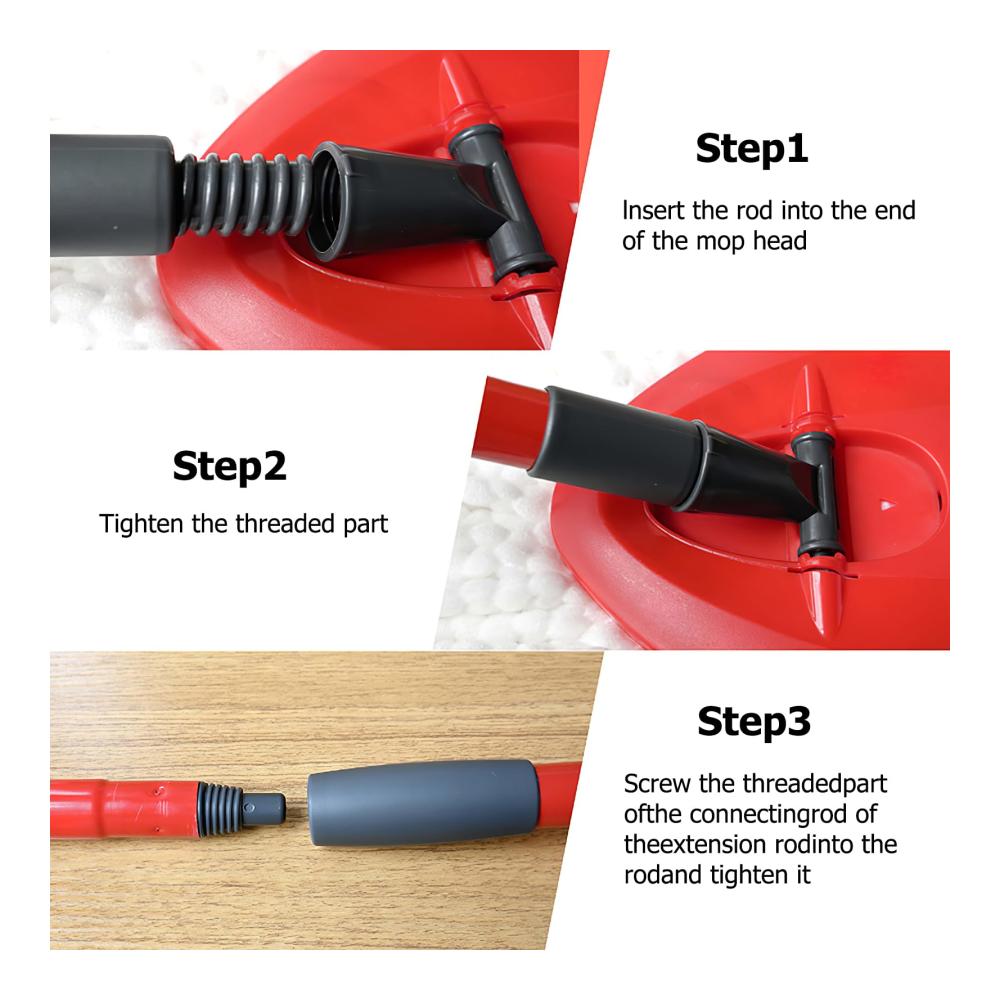 Step1

Insert the rod into the end of the mop head

Step2

Tighten the threaded part

Step3

Screw the threadedpart ofthe connectingrod of theextension rodinto the rodand tighten it