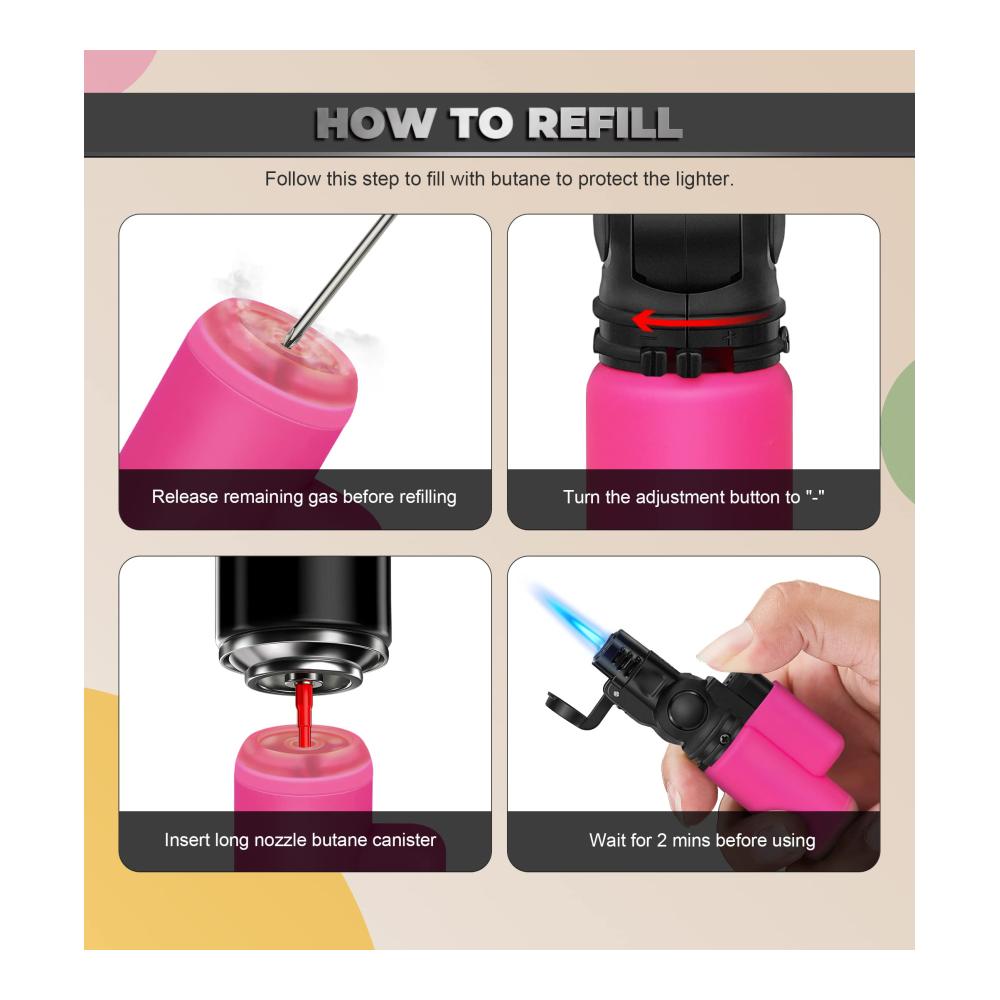 HOW TO REFILL

Follow this step to fill with butane to protect the lighter.

Release remaining gas before refilling

Turn the adjustment button to "-"

Insert long nozzle butane canister

Wait for 2 mins before using