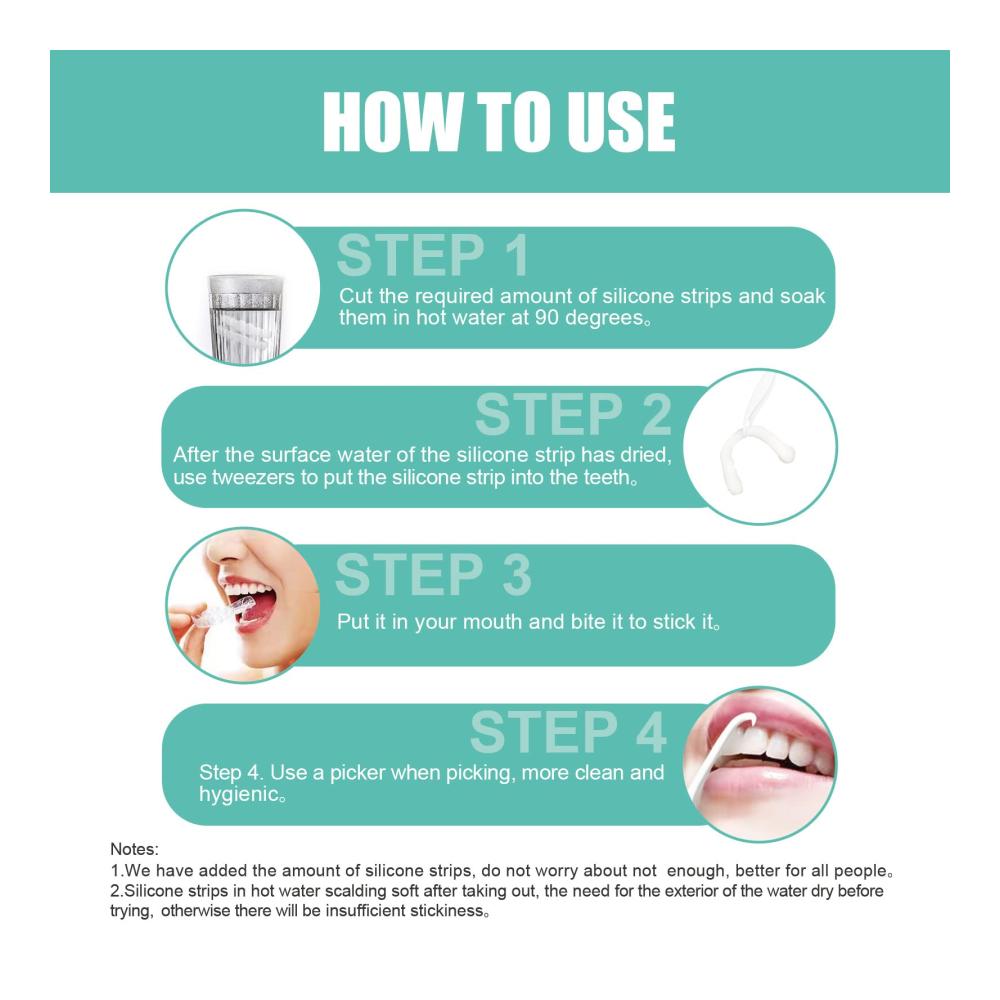 HOW TO USE

STEP 1
Cut the required amount of silicone strips and soak them in hot water at 90 degrees。

STEP 2
After the surface water of the silicone strip has dried, use tweezers to put the silicone strip into the teeth。

STEP 3
Put it in your mouth and bite it to stick it。

STEP 4
Step 4. Use a picker when picking, more clean and hygienic。

Notes:
1.We have added the amount of silicone strips, do not worry about not enough, better for all people。
2.Silicone strips in hot water scalding soft after taking out, the need for the exterior of the water dry before trying, otherwise there will be insufficient stickiness。