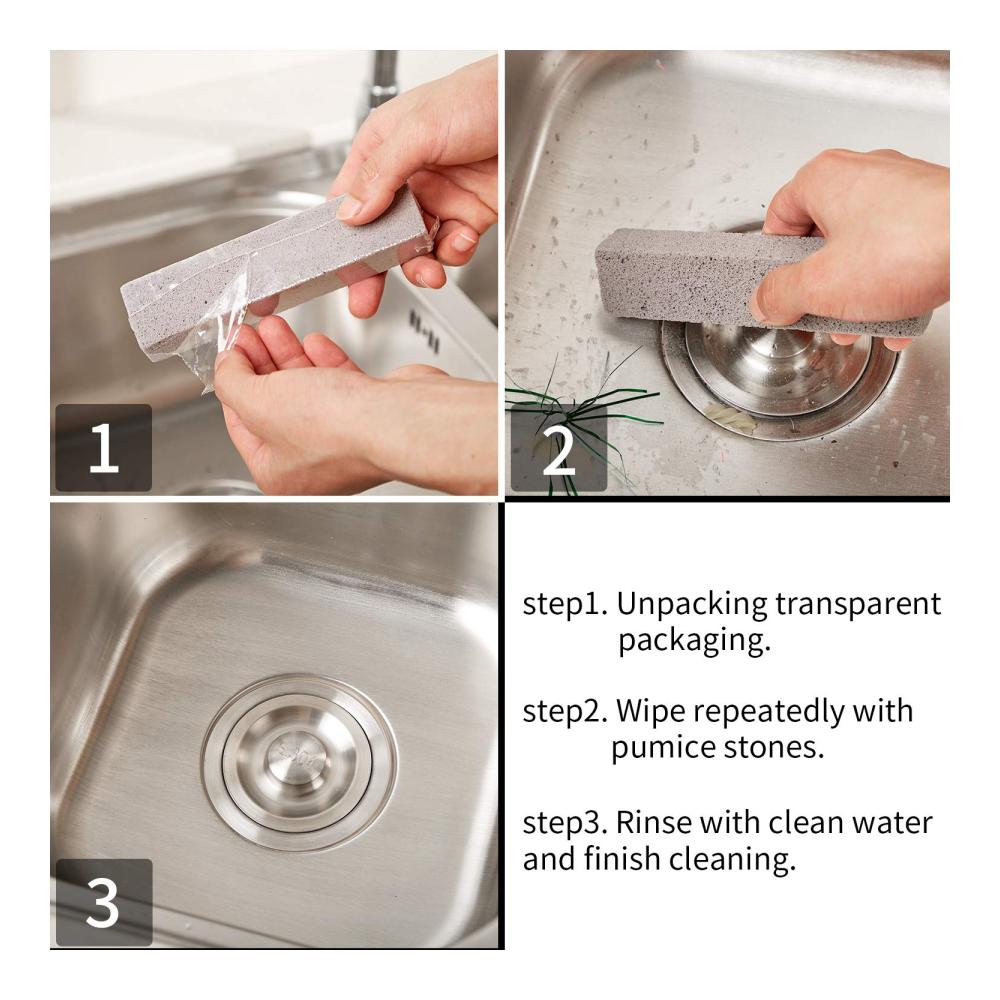 1

2

3

step1. Unpacking transparent packaging.

step2. Wipe repeatedly with pumice stones.

step3. Rinse with clean water and finish cleaning.