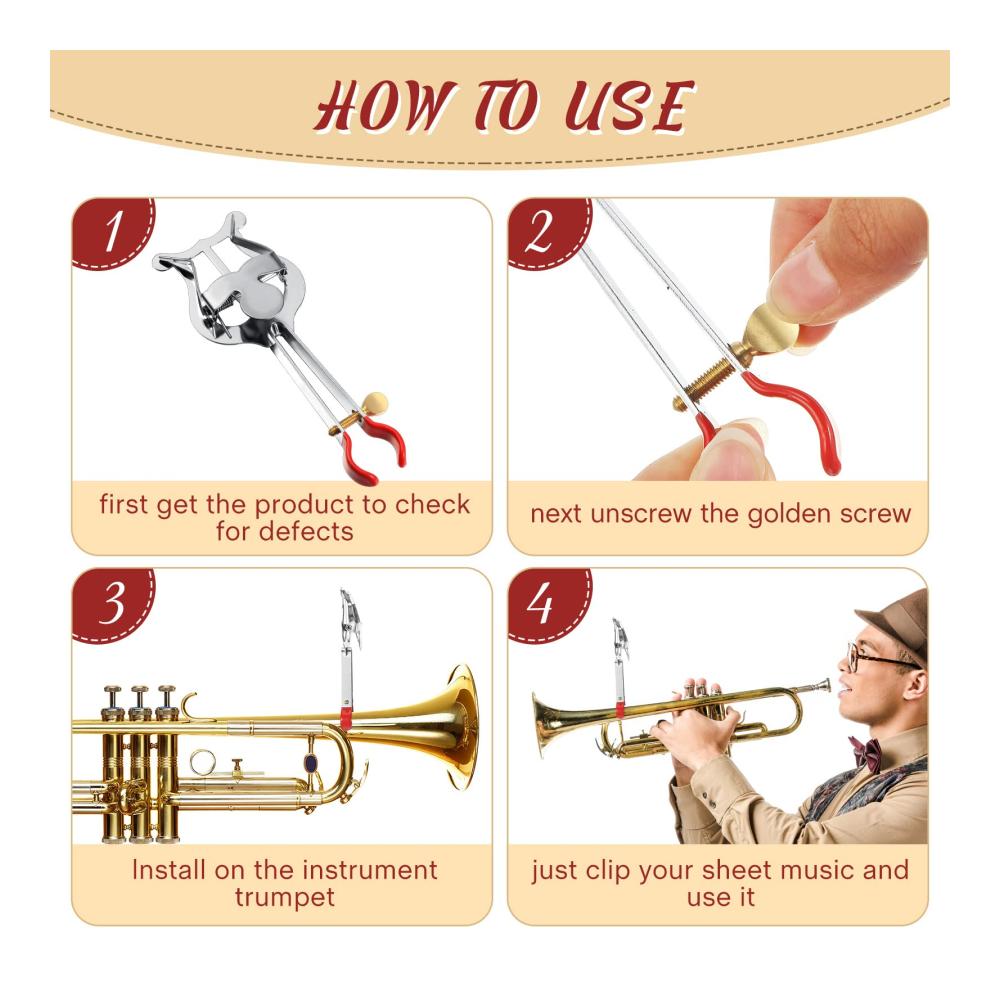 HOW TO USE

1

first get the product to check for defects

2

next unscrew the golden screw

3

Install on the instrument trumpet

4

just clip your sheet music and use it