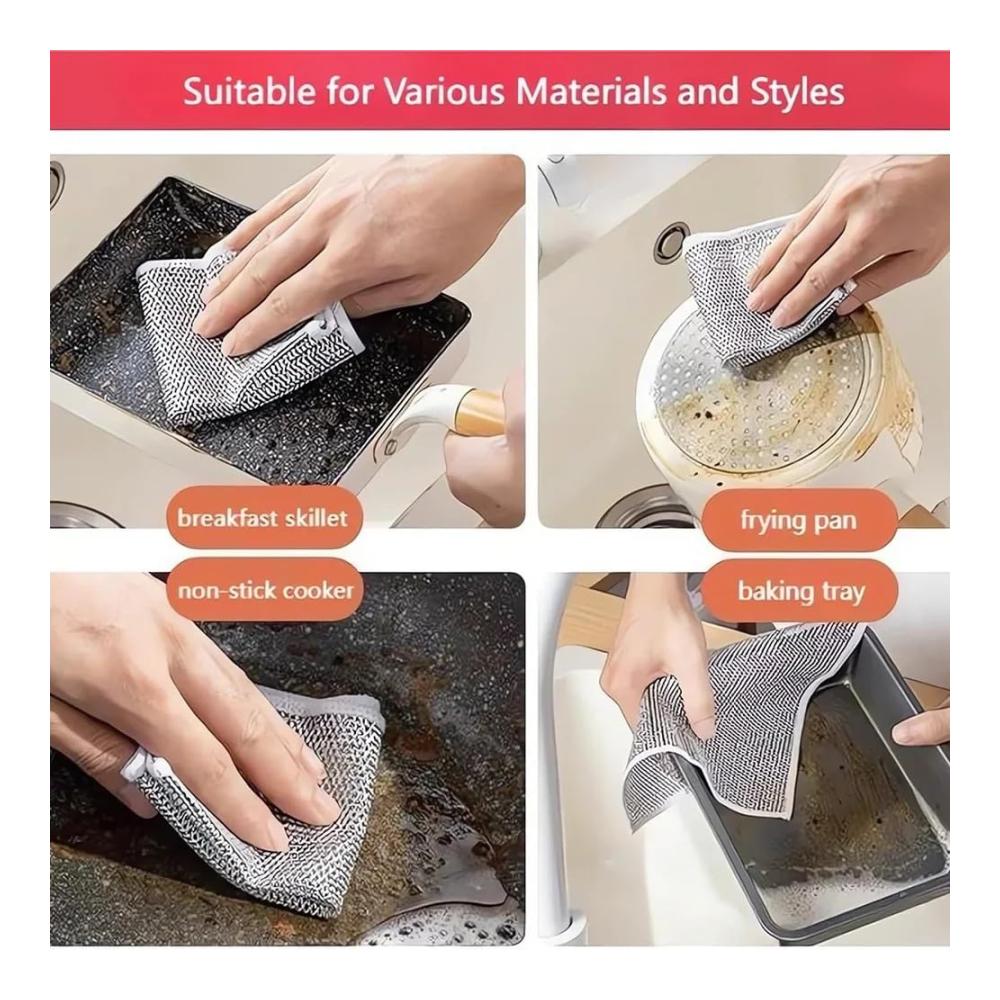 Suitable for Various Materials and Styles

breakfast skillet

frying pan

non-stick cooker

baking tray