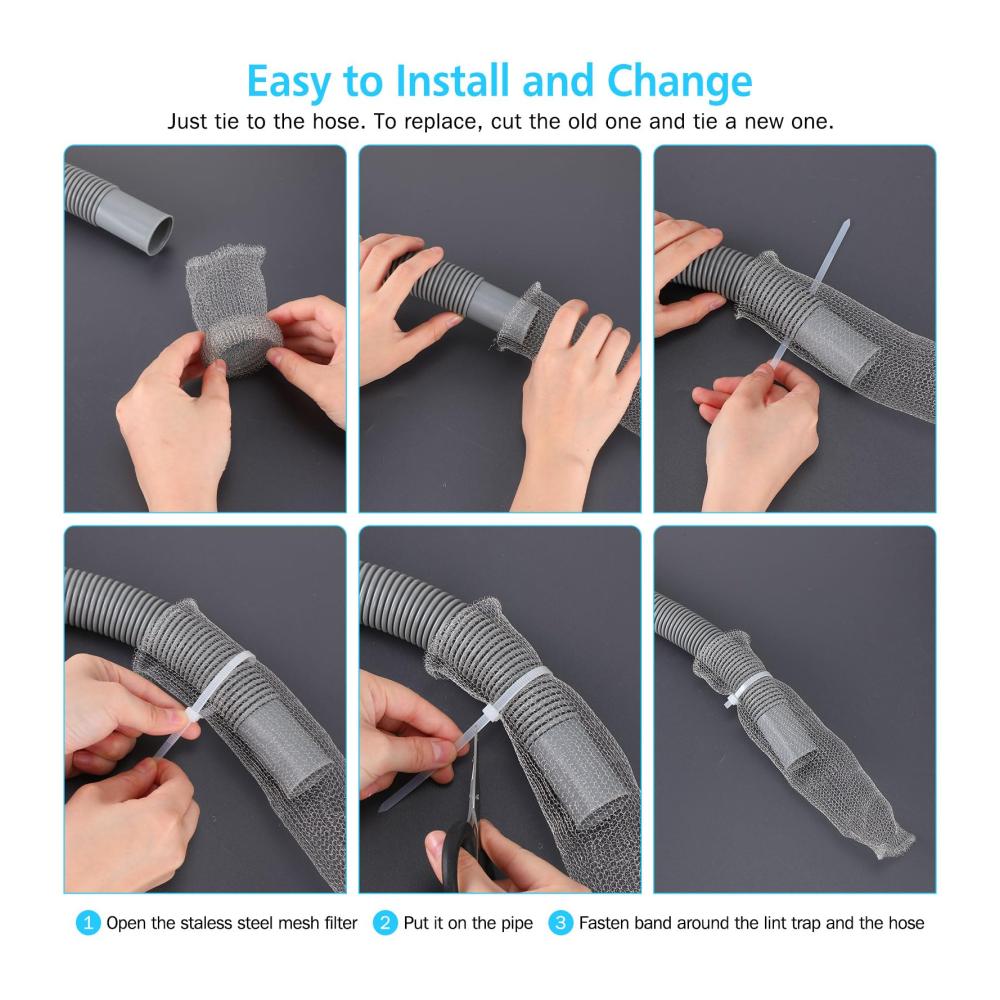 Easy to Install and Change

Just tie to the hose. To replace, cut the old one and tie a new one.

1 Open the staless steel mesh filter

2 Put it on the pipe

3 Fasten band around the lint trap and the hose