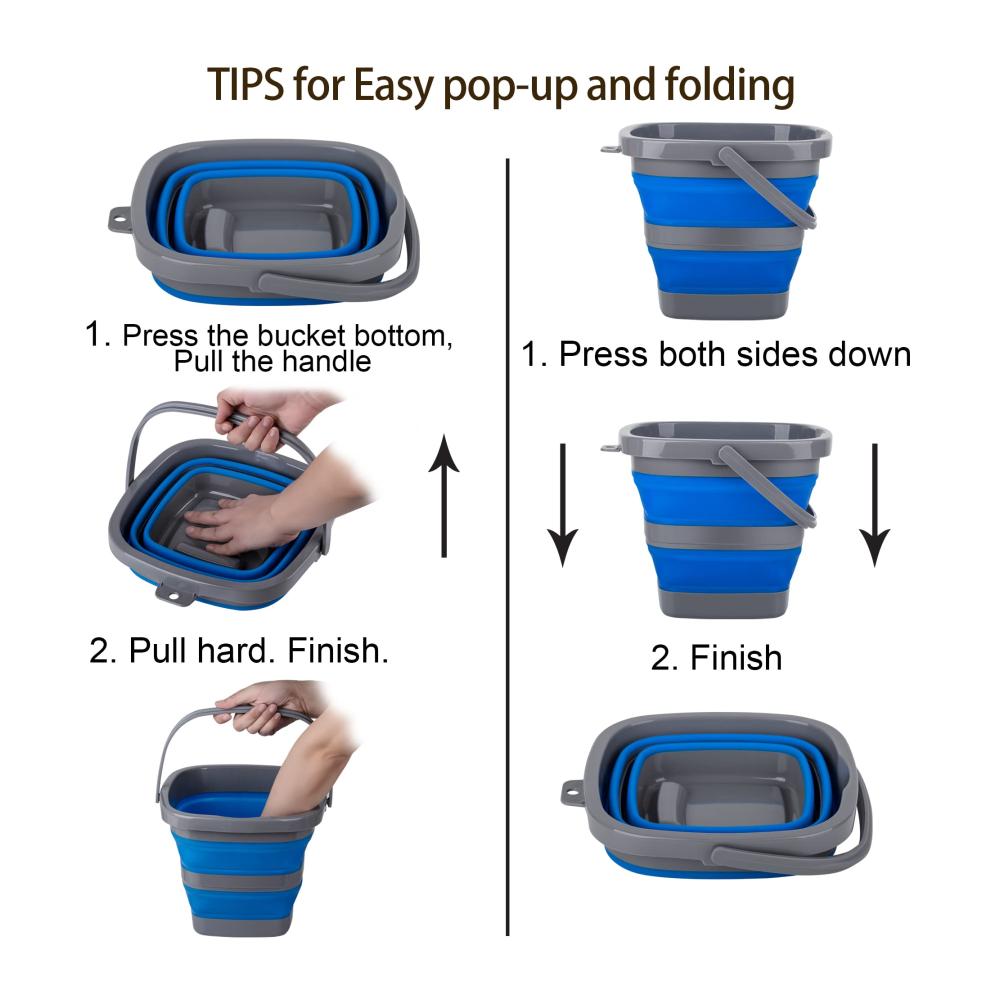 TIPS for Easy pop-up and folding

1. Press the bucket bottom, Pull the handle

2. Pull hard. Finish.

1. Press both sides down

2. Finish