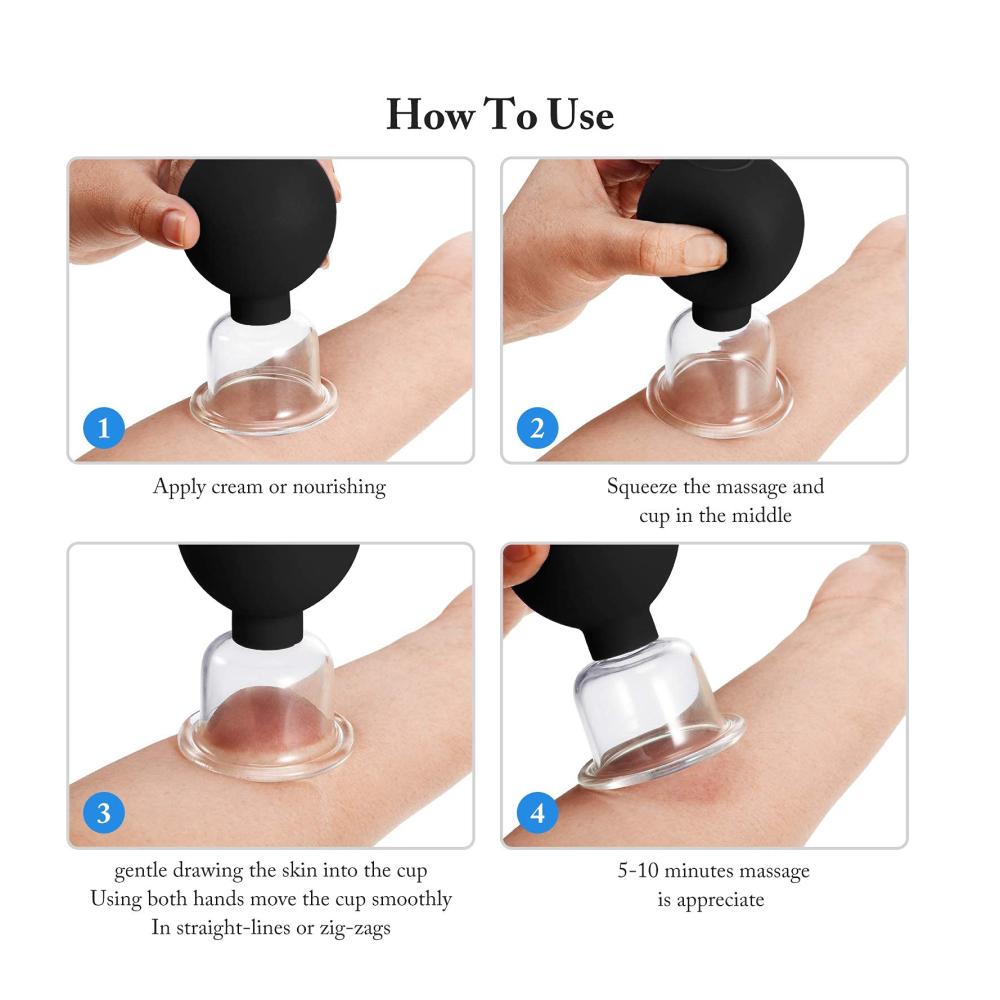 How To Use

1

Apply cream or nourishing

2

Squeeze the massage and cup in the middle

3

gentle drawing the skin into the cup
Using both hands move the cup smoothly
In straight-lines or zig-zags

4

5-10 minutes massage is appreciate