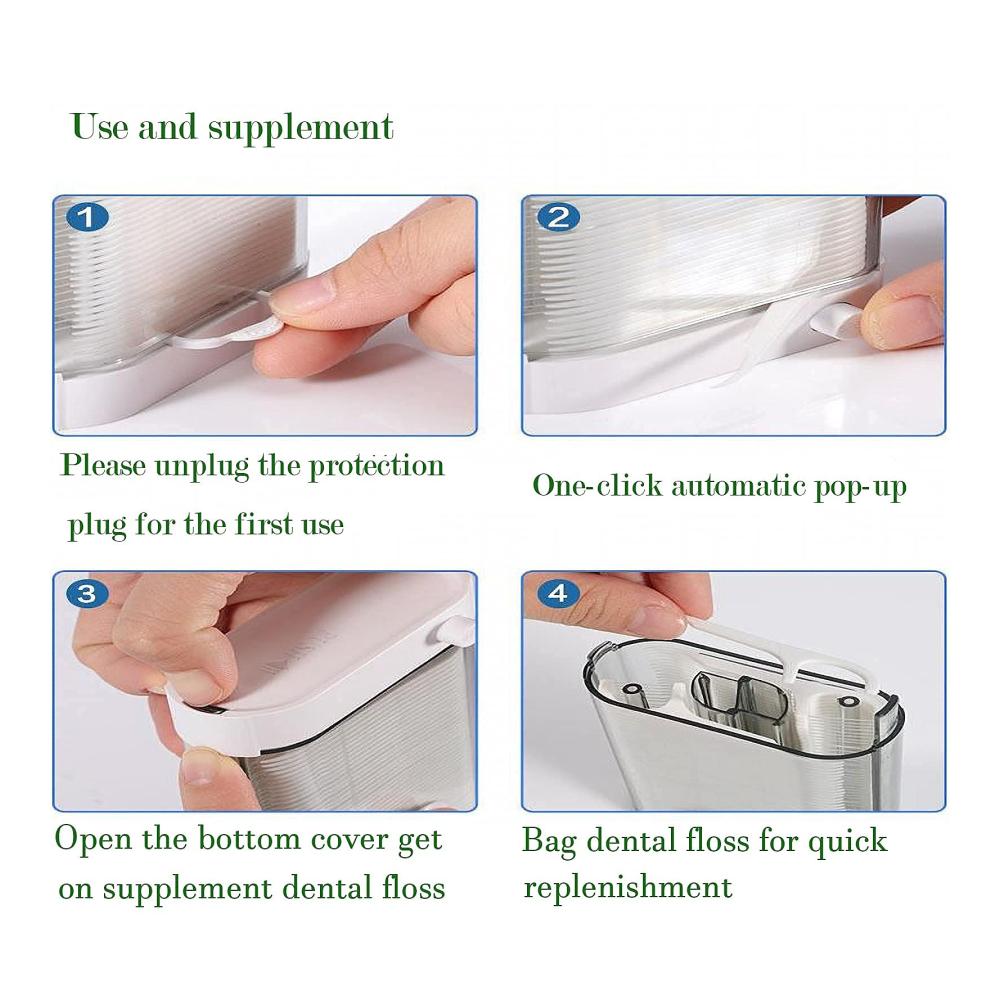 Use and supplement

1

Please unplug the protection plug for the first use

2

One-click automatic pop-up

3

Open the bottom cover get on supplement dental floss

4

Bag dental floss for quick replenishment