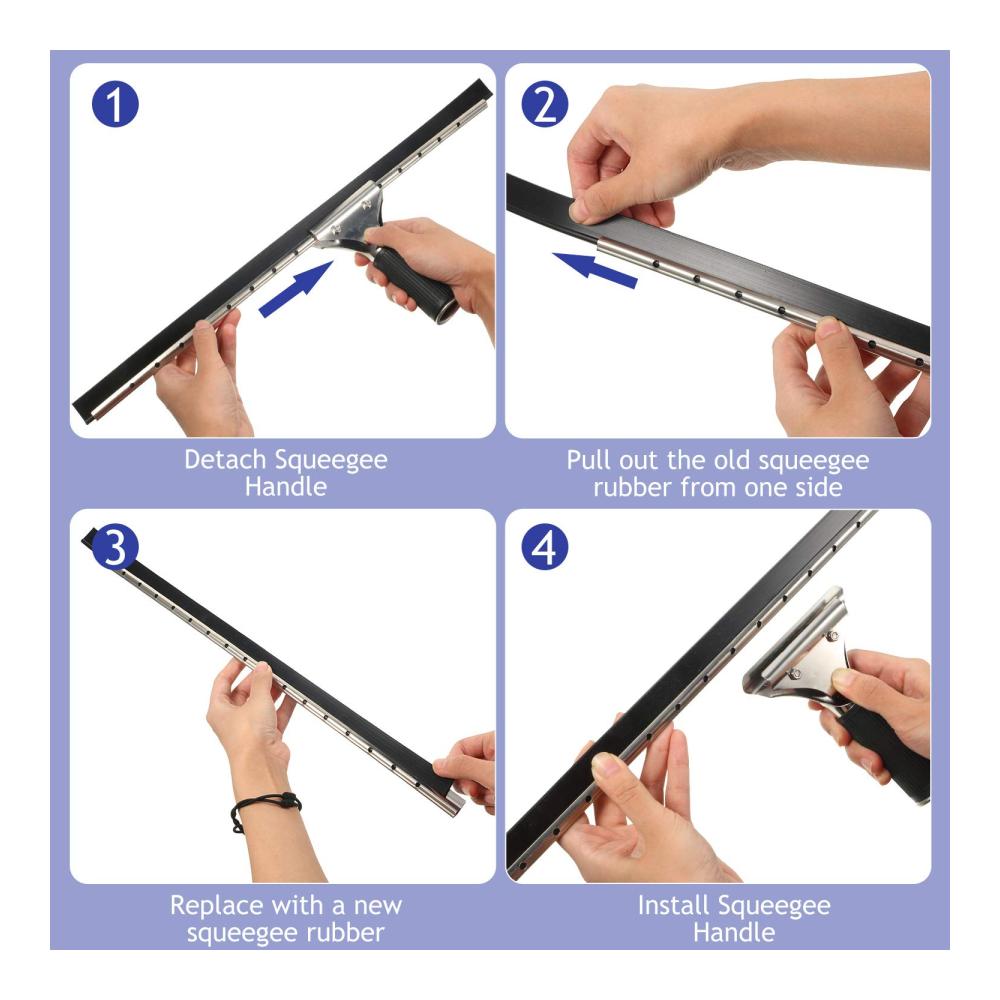 1

Detach Squeegee Handle

2

Pull out the old squeegee rubber from one side

3

Replace with a new squeegee rubber

4

Install Squeegee Handle