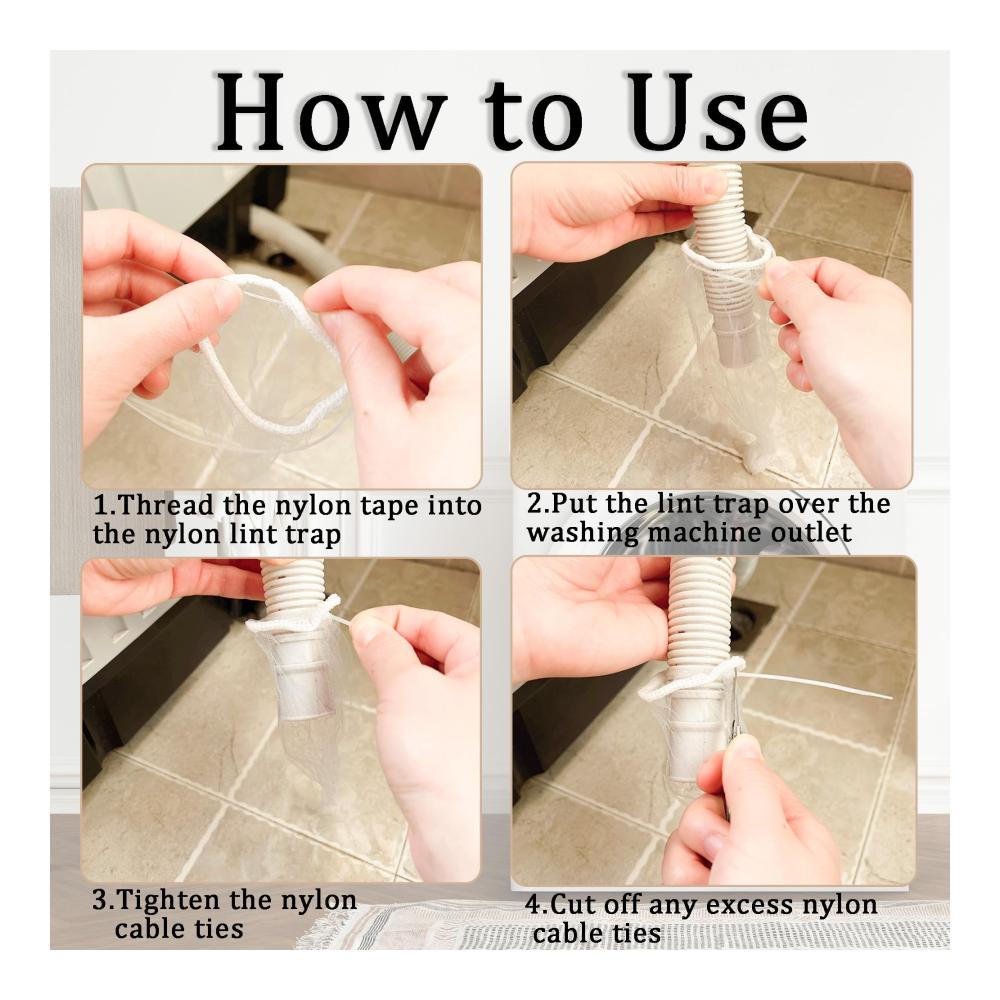 How to Use

1.Thread the nylon tape into the nylon lint trap

2.Put the lint trap over the washing machine outlet

3.Tighten the nylon cable ties

4.Cut off any excess nylon cable ties