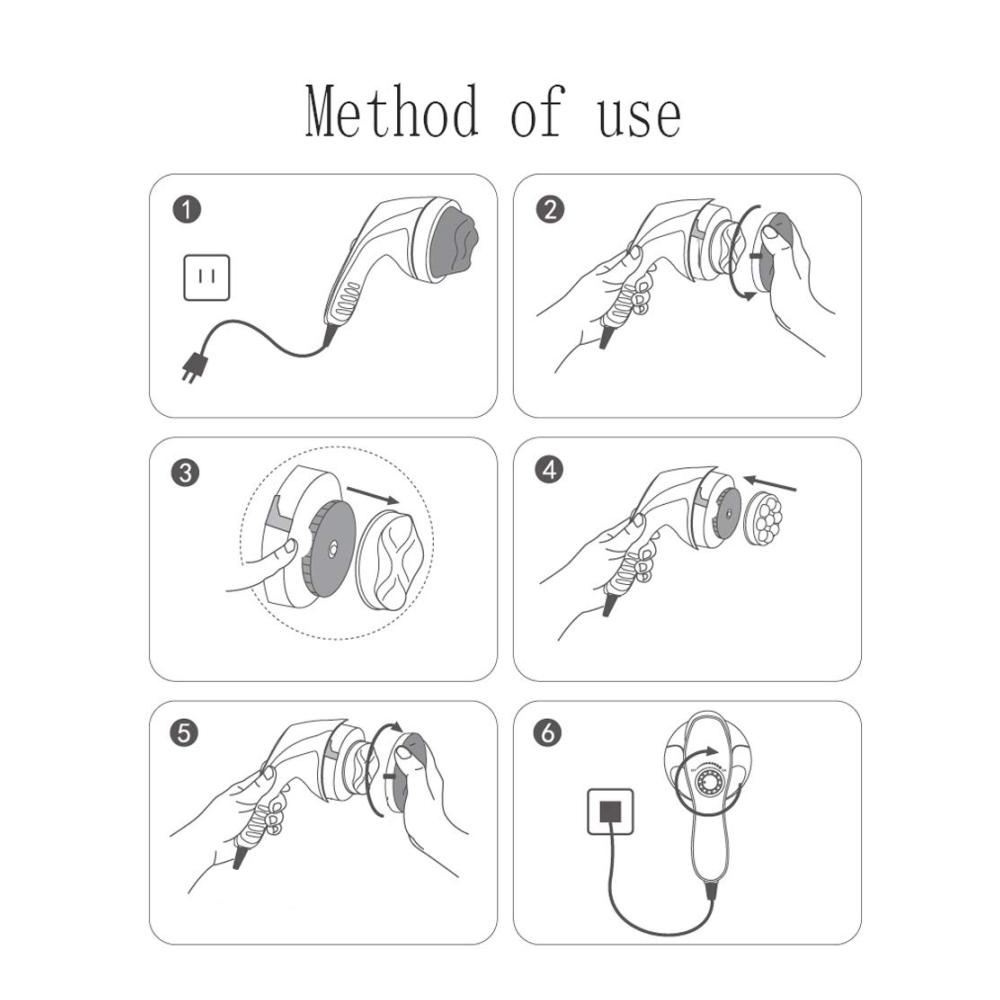 Method of use

1

2

3

4

5

6