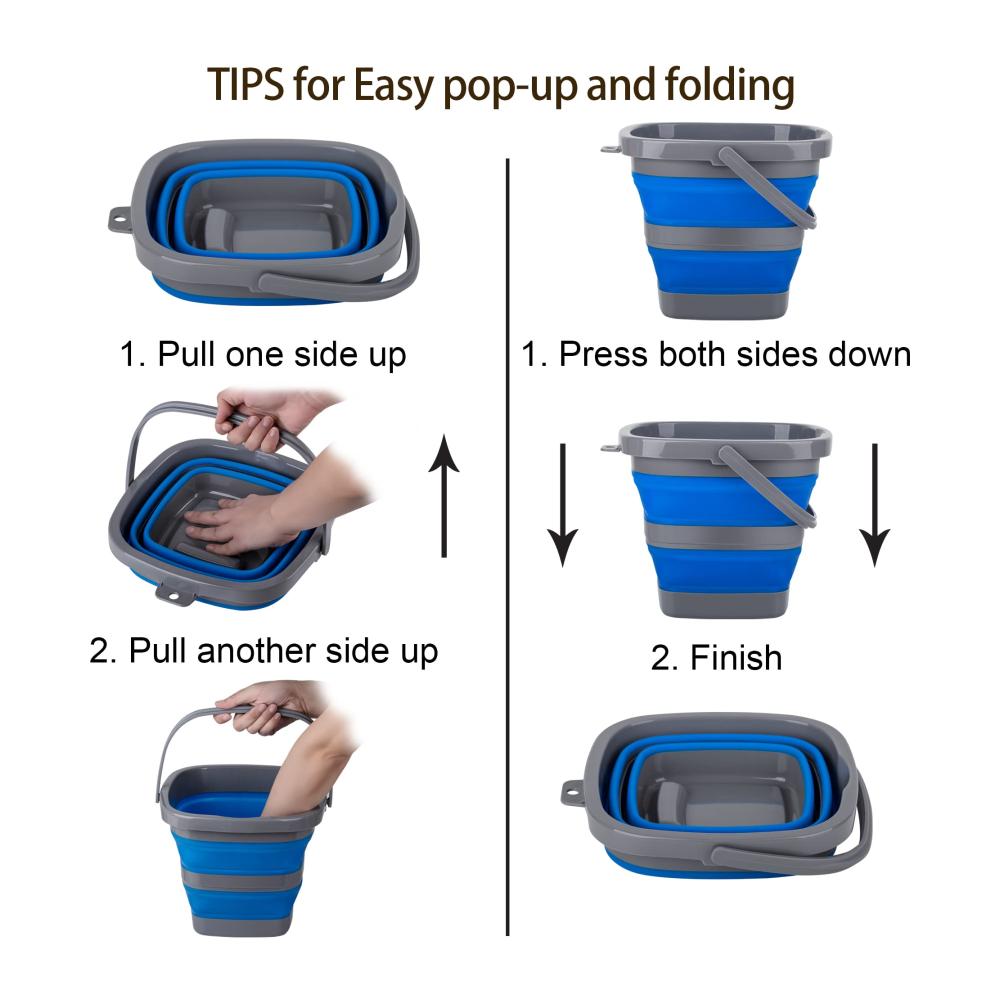 TIPS for Easy pop-up and folding

1. Pull one side up

2. Pull another side up

1. Press both sides down

2. Finish