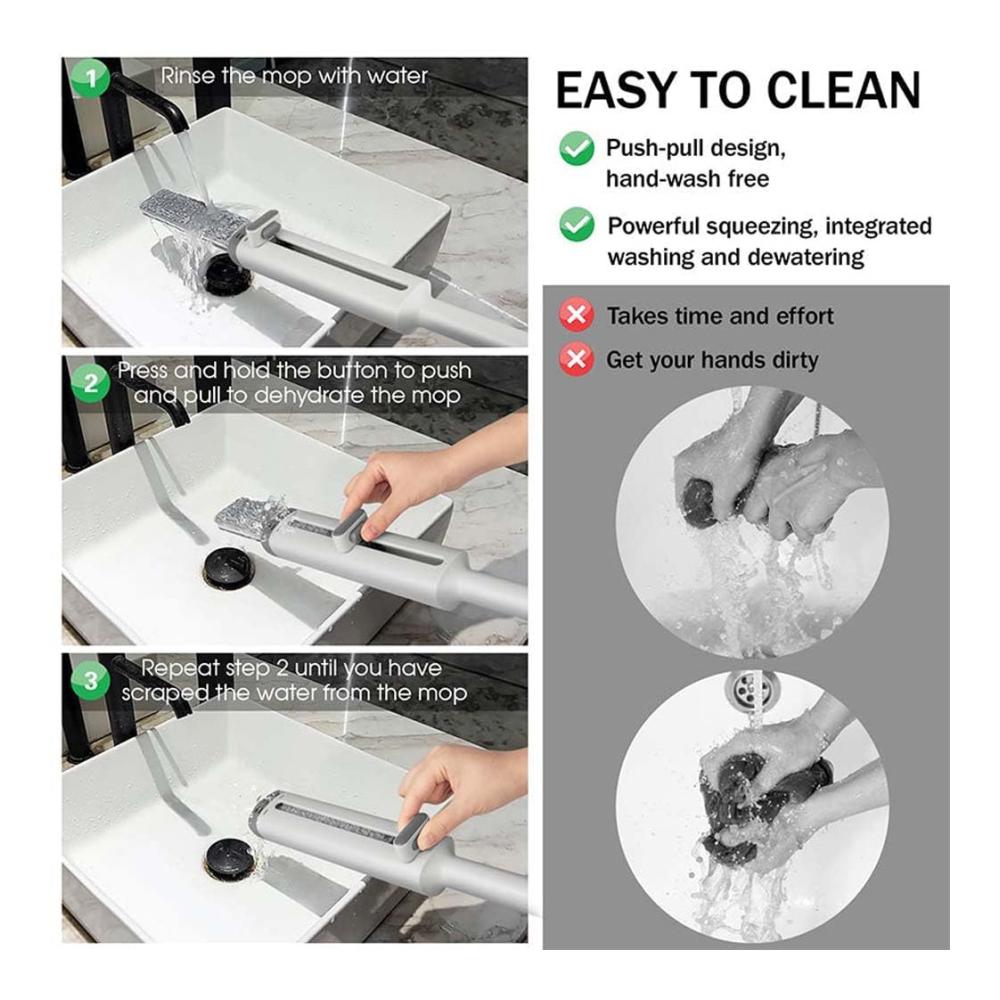 1 Rinse the mop with water

2 Press and hold the button to push and pull to dehydrate the mop

3 Repeat step 2 until you have scraped the water from the mop

EASY TO CLEAN

Push-pull design, hand-wash free

Powerful squeezing, integrated washing and dewatering

Takes time and effort

Get your hands dirty