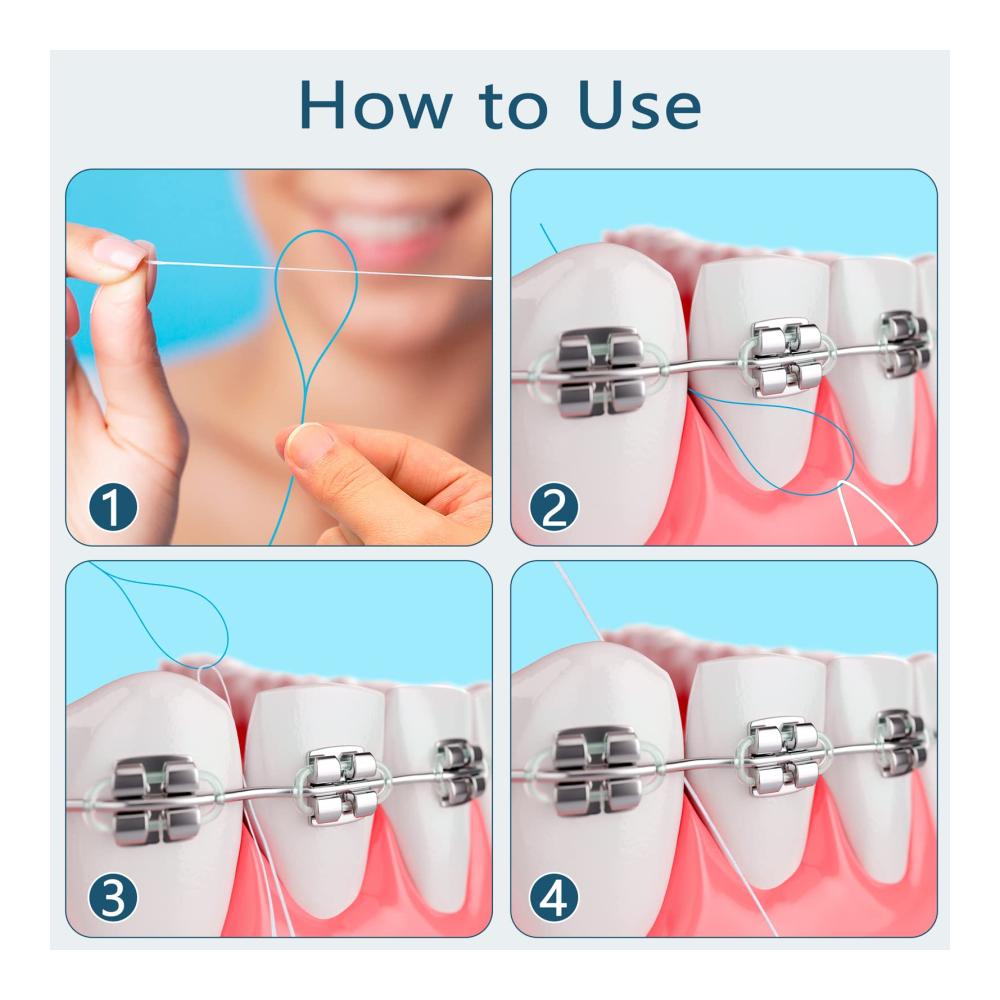 How to Use

1

2

3

4