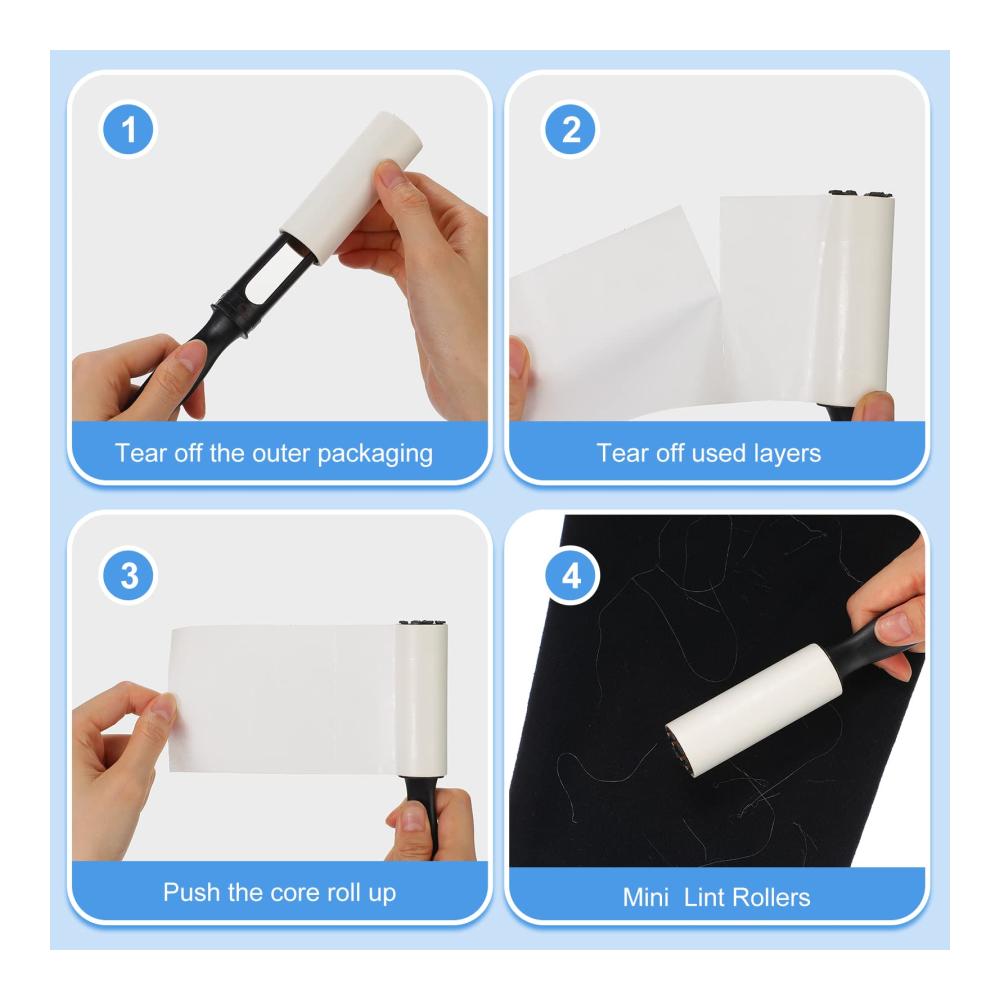 1
Tear off the outer packaging

2
Tear off used layers

3
Push the core roll up

4
Mini Lint Rollers