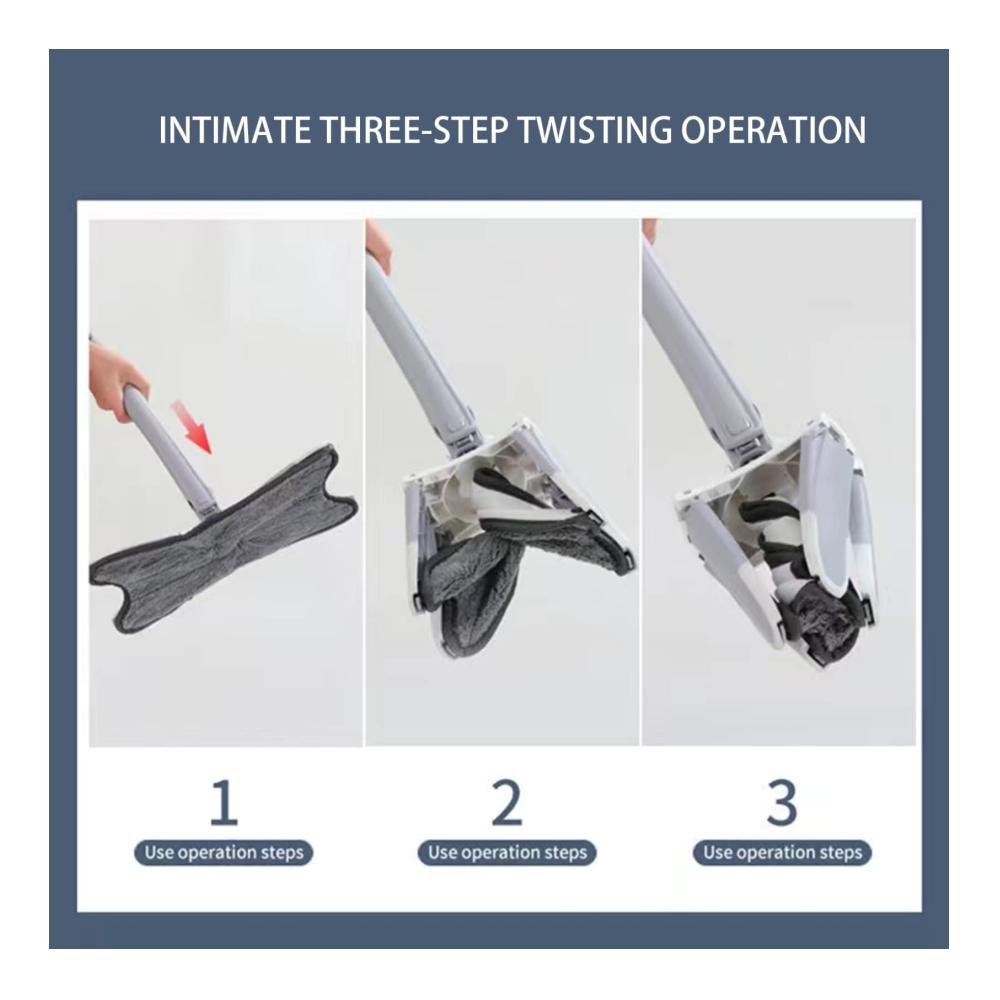 INTIMATE THREE-STEP TWISTING OPERATION

1
Use operation steps

2
Use operation steps

3
Use operation steps