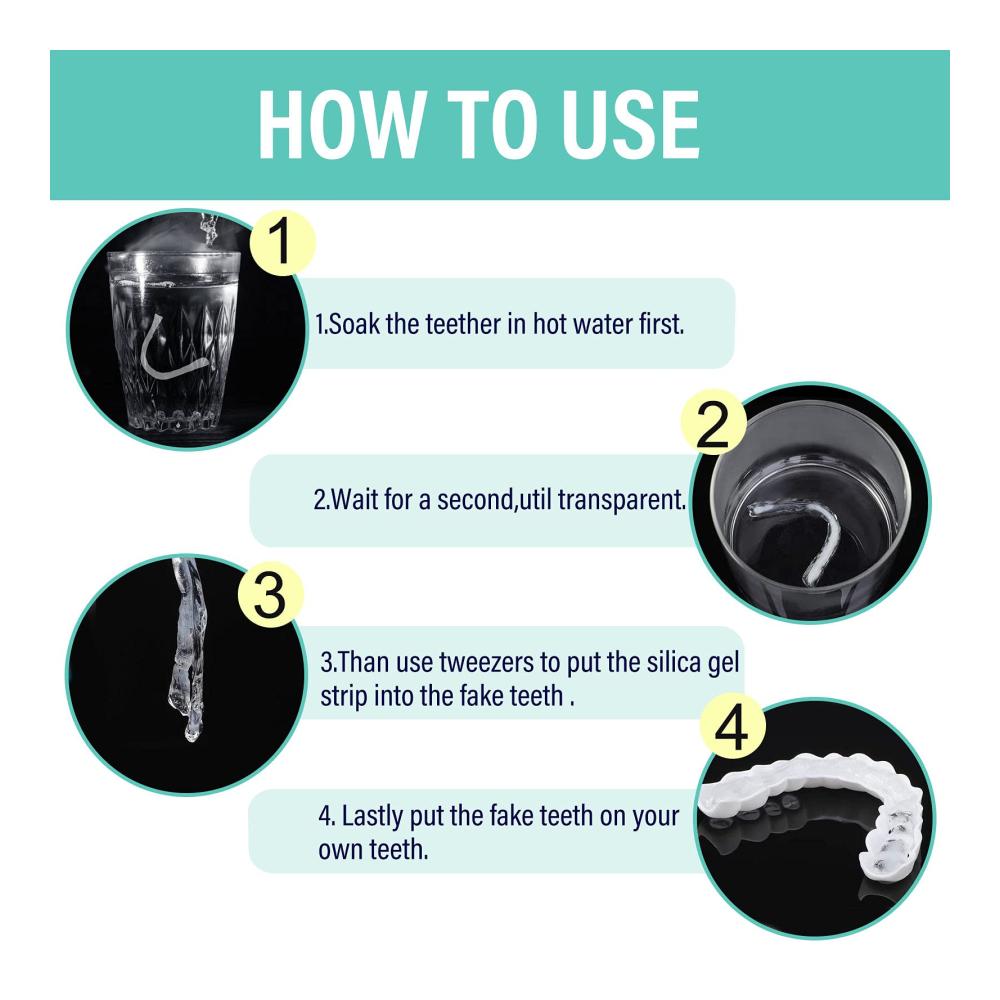 HOW TO USE

1

1.Soak the teether in hot water first.

2

2.Wait for a second,util transparent.

3

3.Than use tweezers to put the silica gel strip into the fake teeth .

4

4. Lastly put the fake teeth on your own teeth.