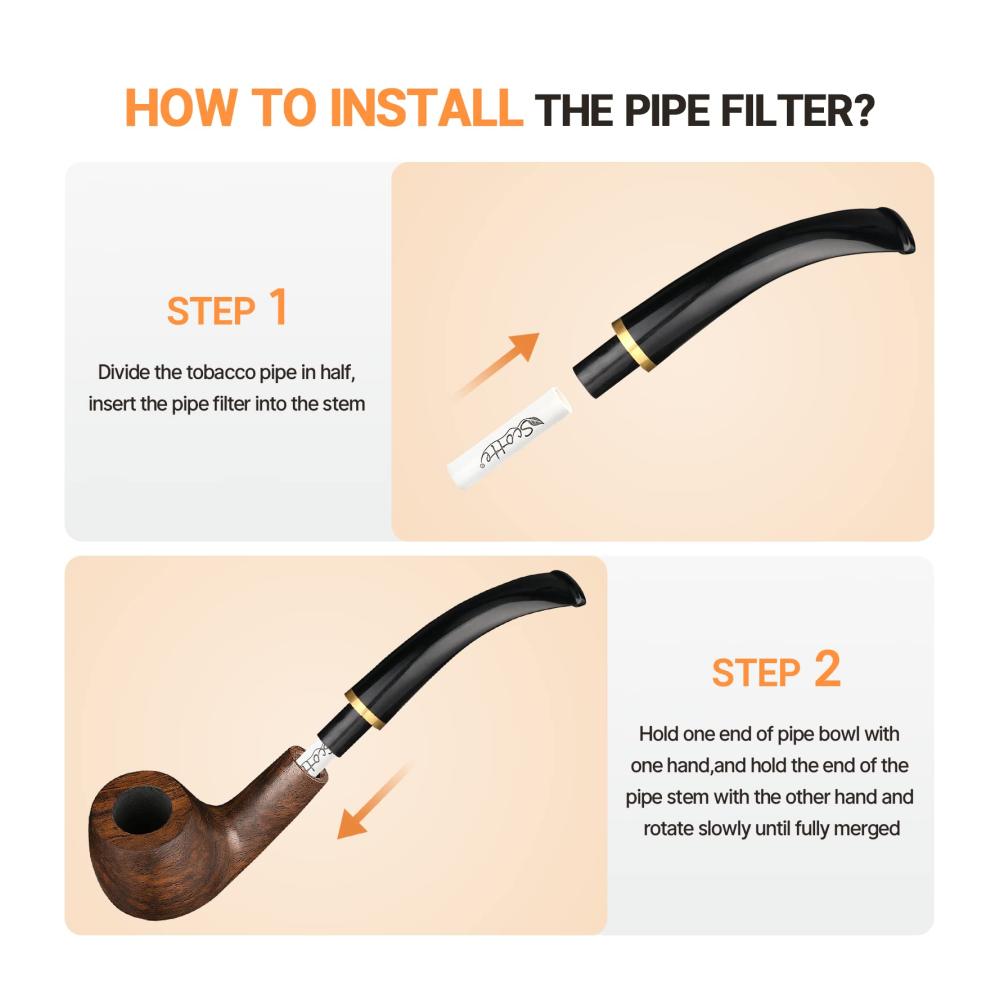 HOW TO INSTALL THE PIPE FILTER?

STEP 1

Divide the tobacco pipe in half, insert the pipe filter into the stem

Scotte

STEP 2

Hold one end of pipe bowl with one hand,and hold the end of the pipe stem with the other hand and rotate slowly until fully merged